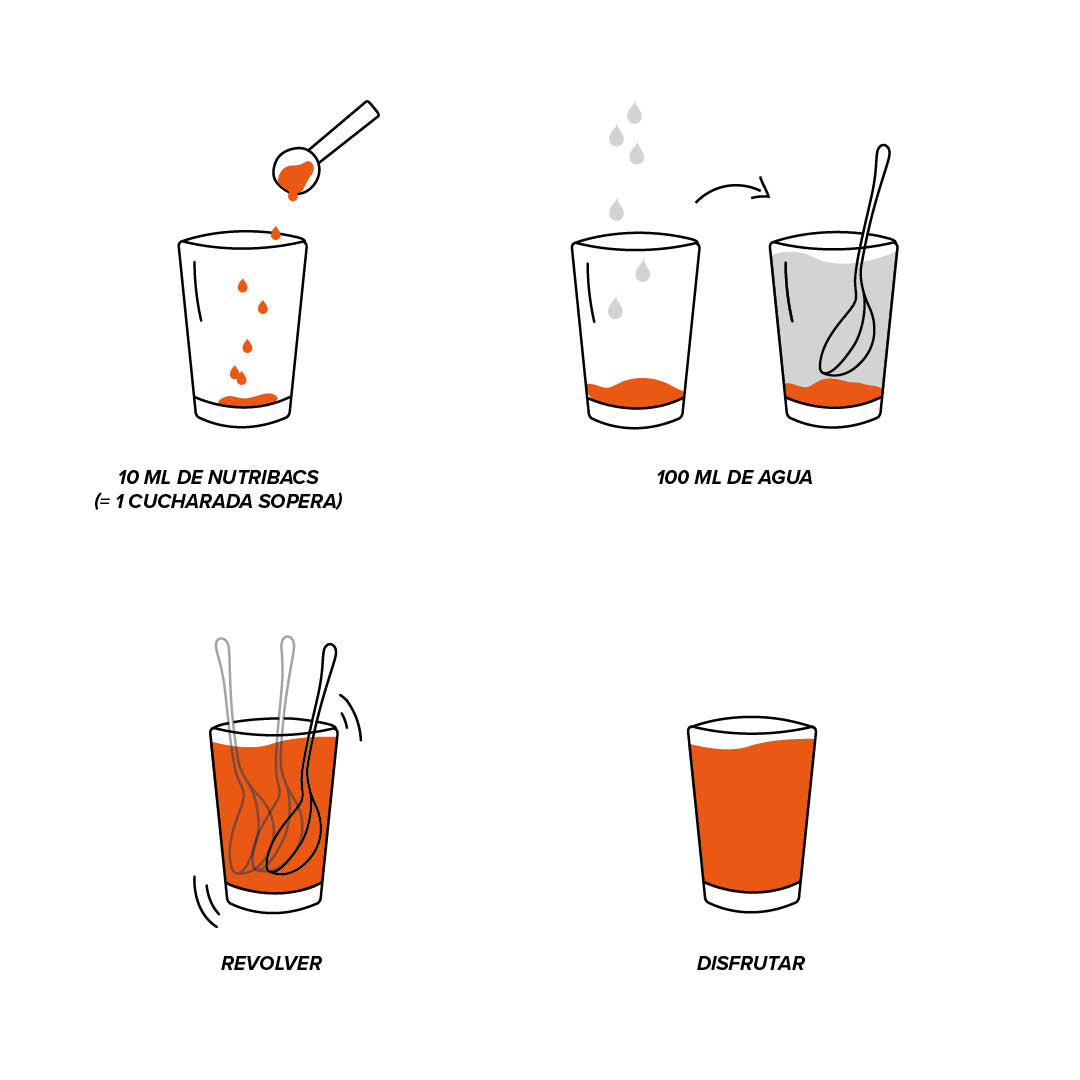 10 ML DE NUTRIBACS
(= 1 CUCHARADA SOPERA)

100 ML DE AGUA

REVOLVER

DISFRUTAR